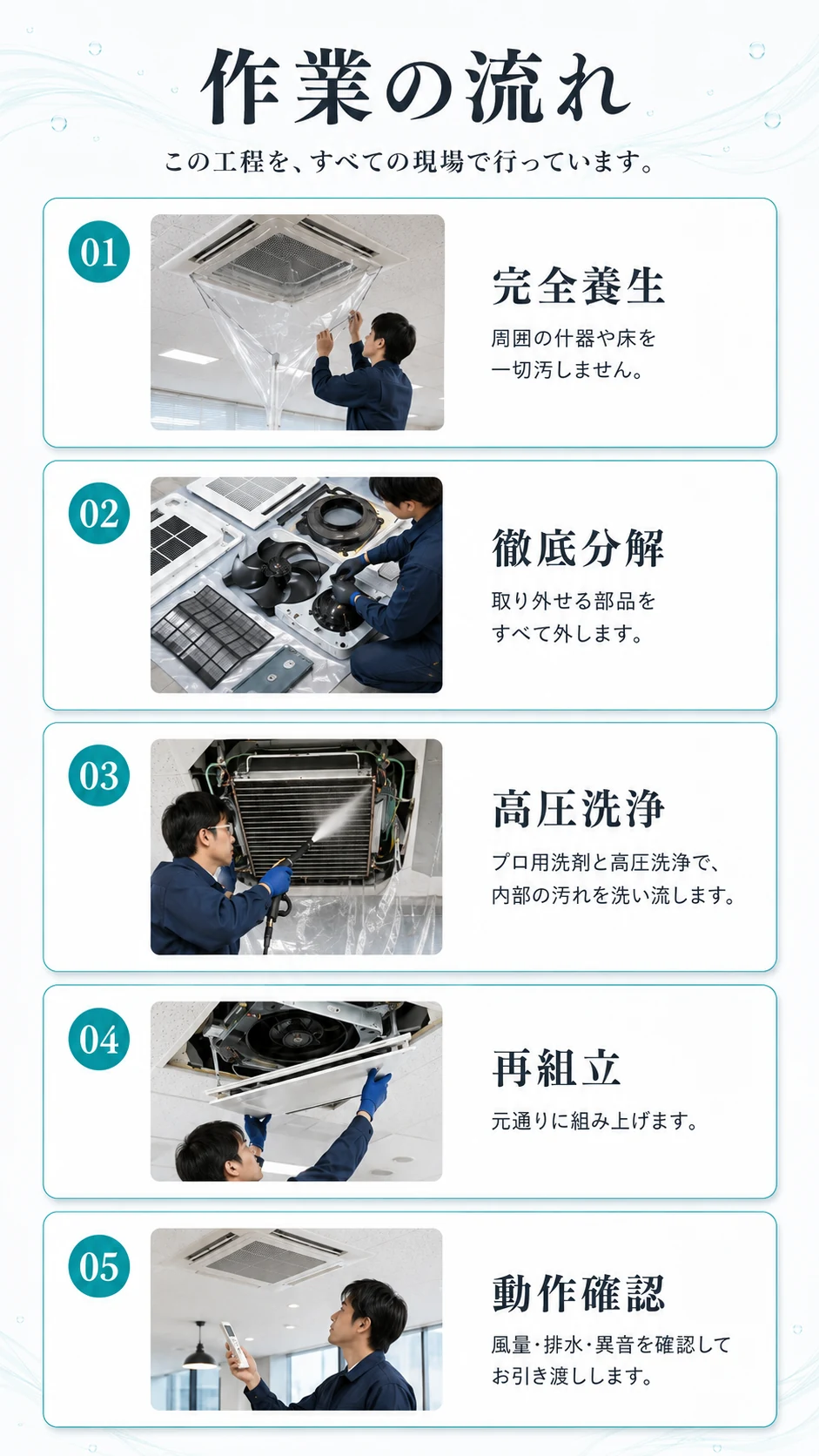 作業の流れ

この工程を、すべての現場で行っています。

01

完全養生

周囲の什器や床を一切汚しません。

02

徹底分解

取り外せる部品をすべて外します。

03

高圧洗浄

プロ用洗剤と高圧洗浄で、内部の汚れを洗い流します。

04

再組立

元通りに組み上げます。

05

動作確認

風量・排水・異音を確認してお引き渡しします。